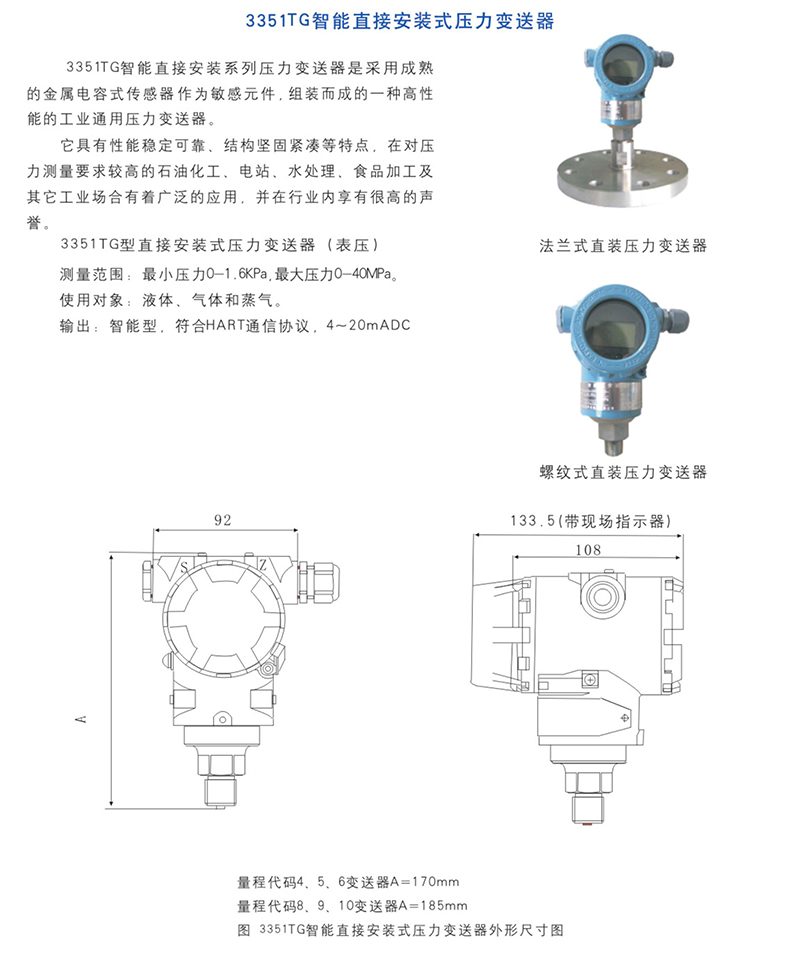 3351TG智能直接安装式压力变送器

3351TG智能直接安装系列压力变送器是采用成熟的金属电容式传感器作为敏感元件，组装而成的一种高性能的工业通用压力变送器。

它具有性能稳定可靠、结构坚固紧凑等特点，在对压力测量要求较高的石油化工、电站、水处理、食品加工及其它工业场合有着广泛的应用，并在行业内享有很高的声誉。

3351TG型直接安装式压力变送器（表压）

测量范围：最小压力0-1.6KPa，最大压力0-40MPa。

使用对象：液体、气体和蒸气。

输出：智能型，符合HART通信协议，4~20mADC

法兰式直装压力变送器

螺纹式直装压力变送器

92

S

Z

A

133.5(带现场指示器)

108

量程代码4、5、6变送器A=170mm

量程代码8、9、10变送器A=185mm

图 3351TG智能直接安装式压力变送器外形尺寸图